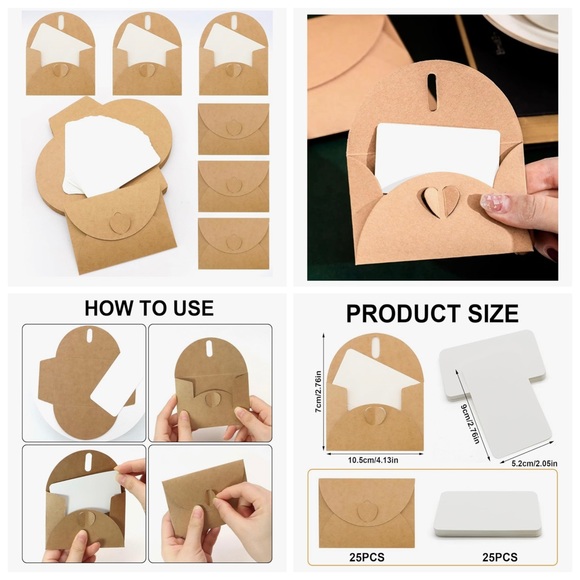 HOW TO USE

PRODUCT SIZE

7cm/2.76in

10.5cm/4.13in

9cm/2.76in

5.2cm/2.05in

25PCS

25PCS